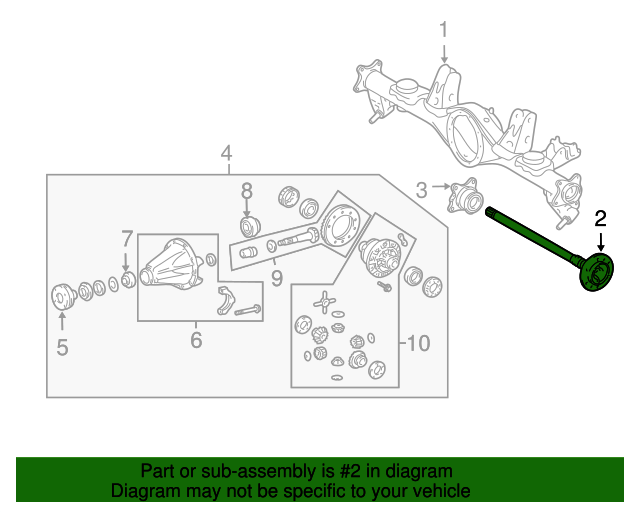 1
4
8
3
2
7
9
5
6
10

Part or sub-assembly is #2 in diagram
Diagram may not be specific to your vehicle