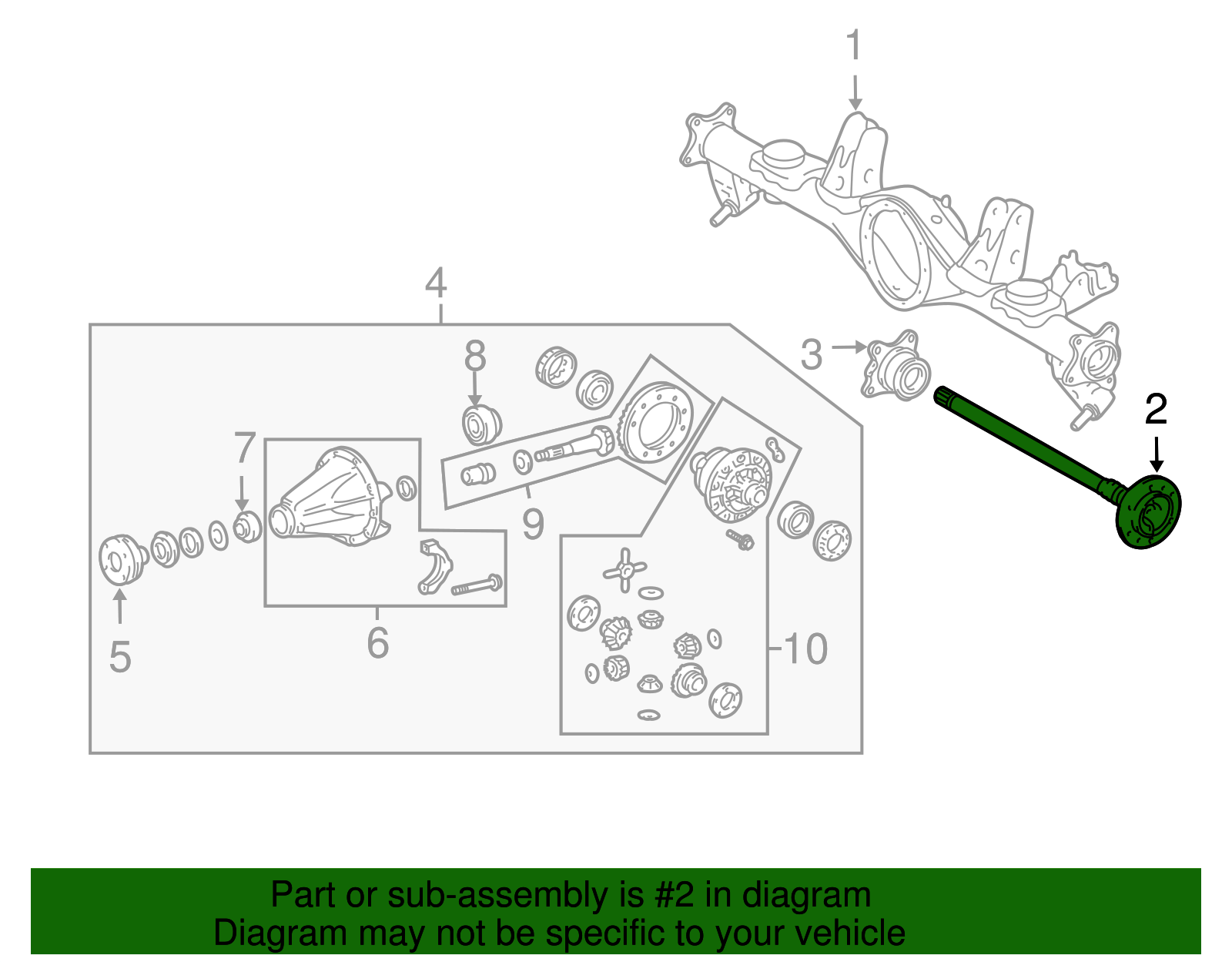 1
4
8
3
2
7
9
5
6
10

Part or sub-assembly is #2 in diagram
Diagram may not be specific to your vehicle