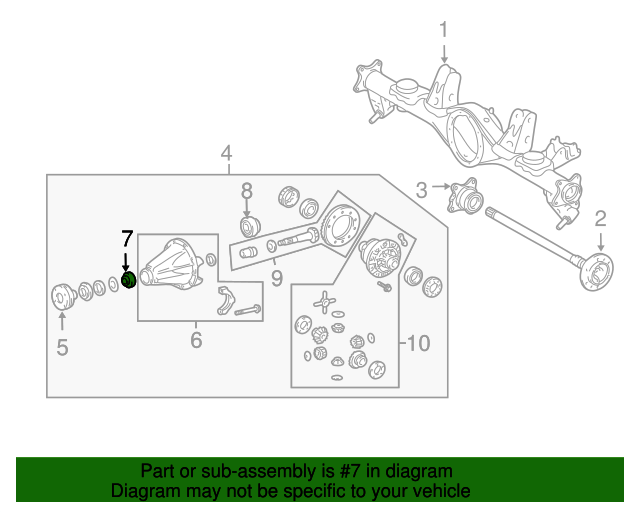 1
4
8
3
2
7
9
5
6
10

Part or sub-assembly is #7 in diagram
Diagram may not be specific to your vehicle