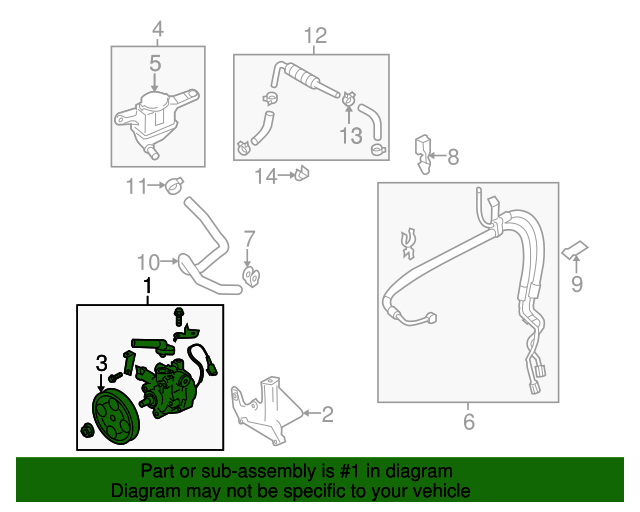 4
5
12
13
8
14
11
7
10
9
1
3
2
6

Part or sub-assembly is #1 in diagram
Diagram may not be specific to your vehicle