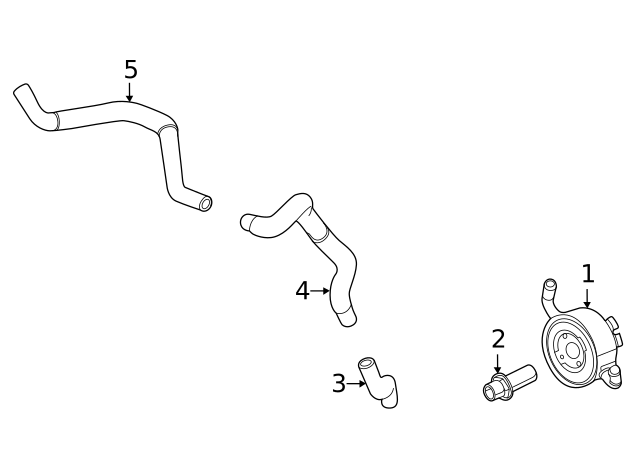 5
4
1
2
3