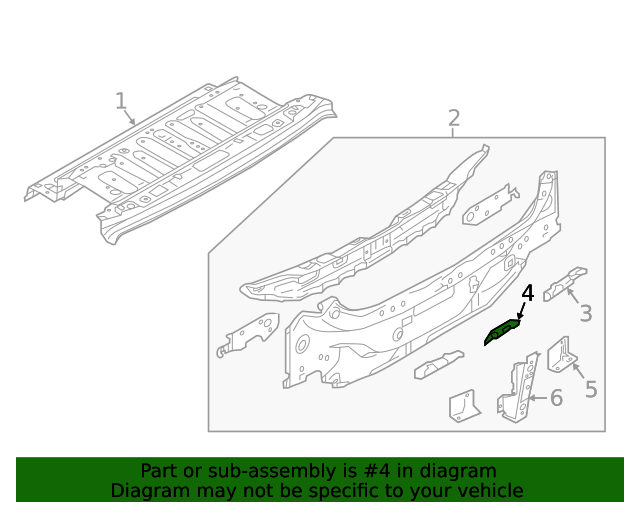 1
2
4
3
5
6

Part or sub-assembly is #4 in diagram
Diagram may not be specific to your vehicle