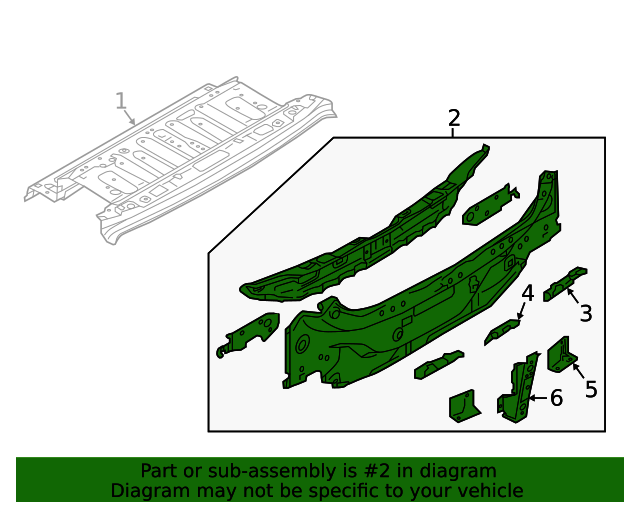 1
2
4
3
5
6

Part or sub-assembly is #2 in diagram
Diagram may not be specific to your vehicle