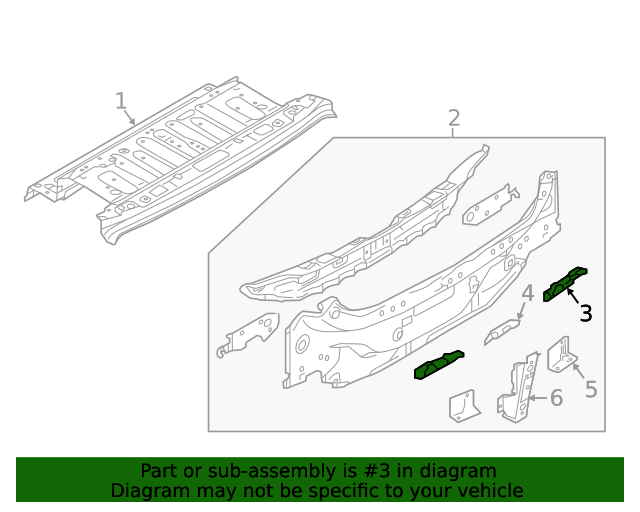 1
2
4
3
5
6

Part or sub-assembly is #3 in diagram
Diagram may not be specific to your vehicle