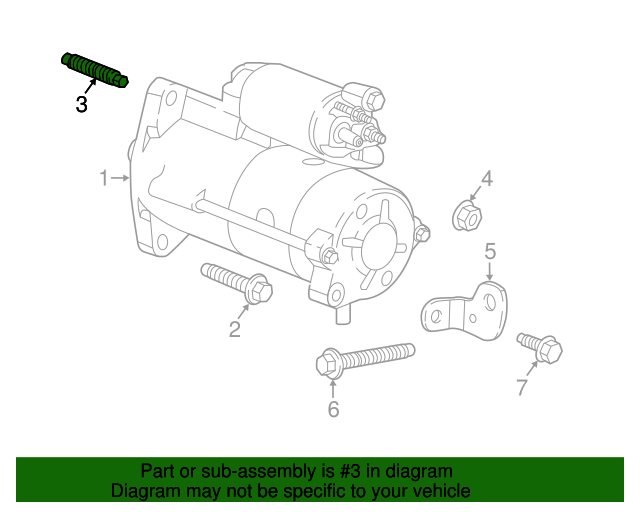 3

1

4

5

2

7

6

Part or sub-assembly is #3 in diagram
Diagram may not be specific to your vehicle