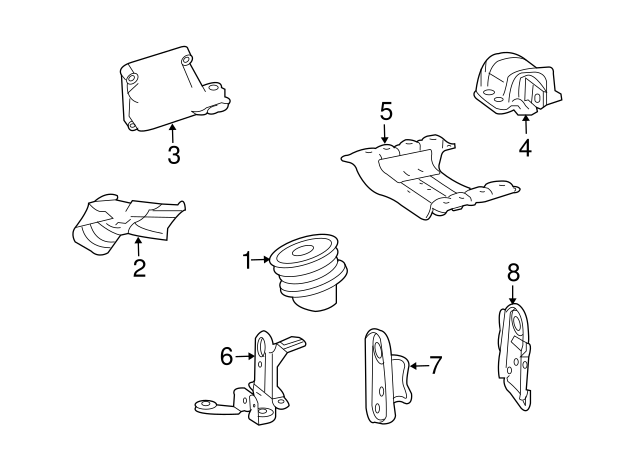 3
5
4
2
1
8
6
7