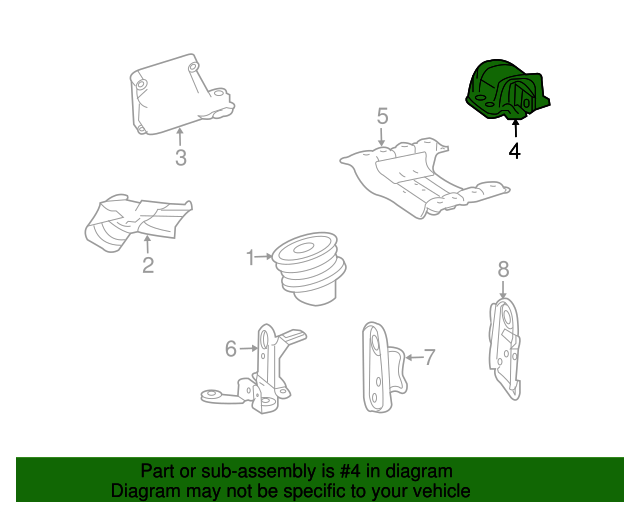 3

5

4

2

1

8

6

7

Part or sub-assembly is #4 in diagram
Diagram may not be specific to your vehicle