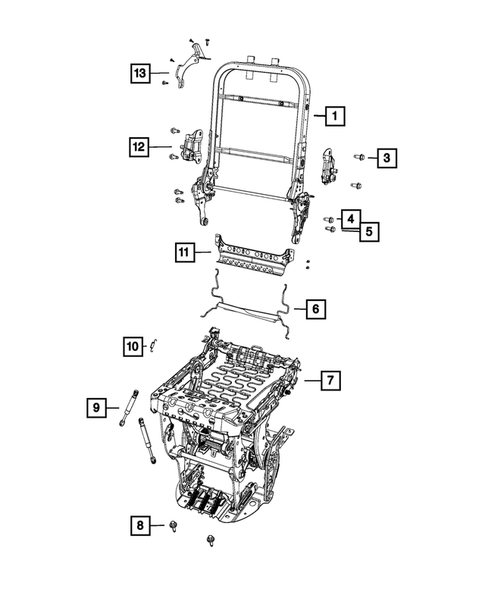 13
1
12
3
4
5
11
6
10
7
9
8