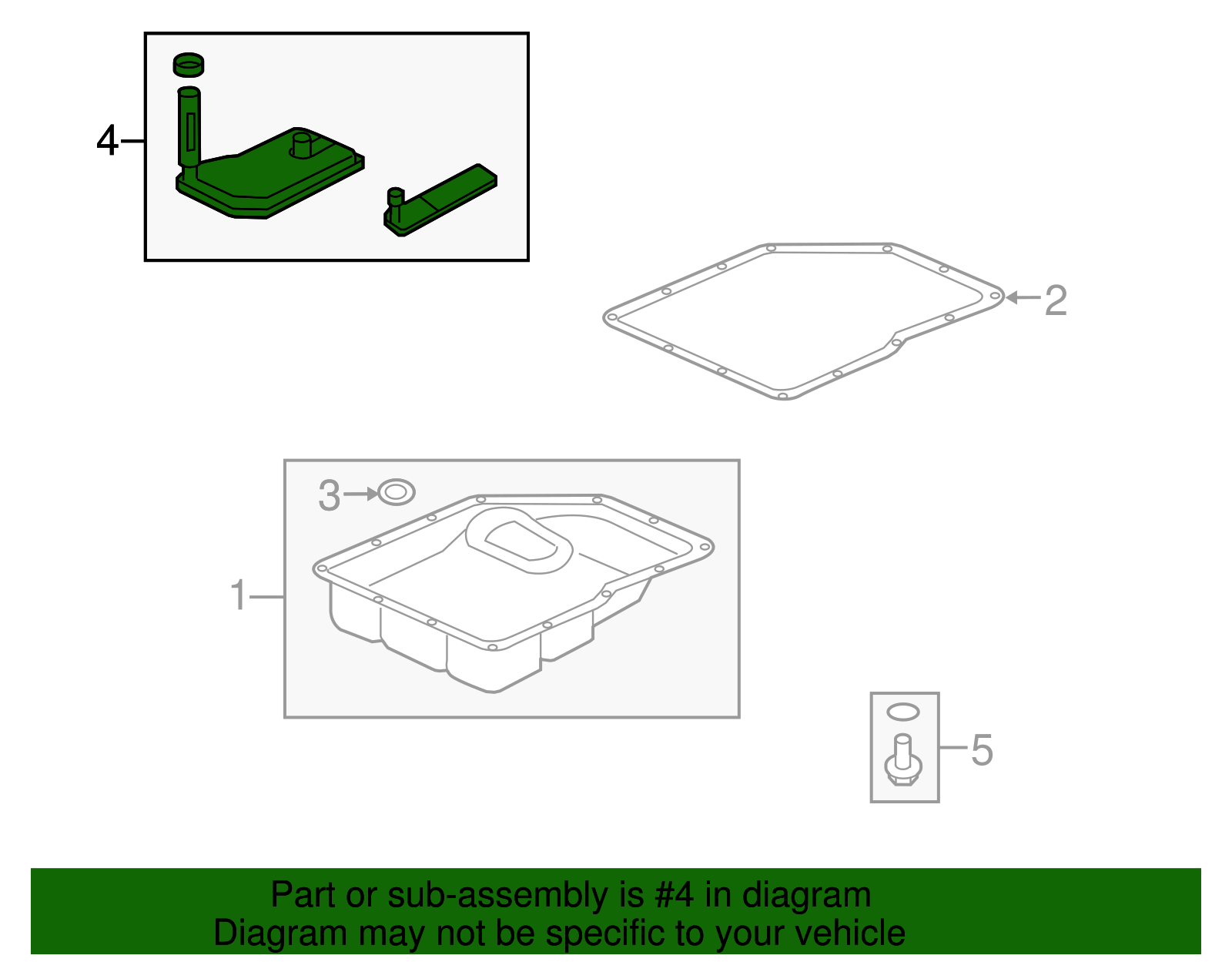 4

2

3

1

5

Part or sub-assembly is #4 in diagram
Diagram may not be specific to your vehicle