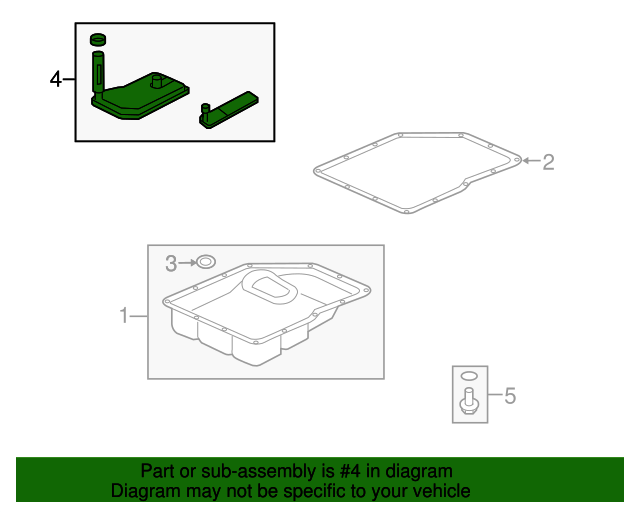 4
2
3
1
5
Part or sub-assembly is #4 in diagram
Diagram may not be specific to your vehicle