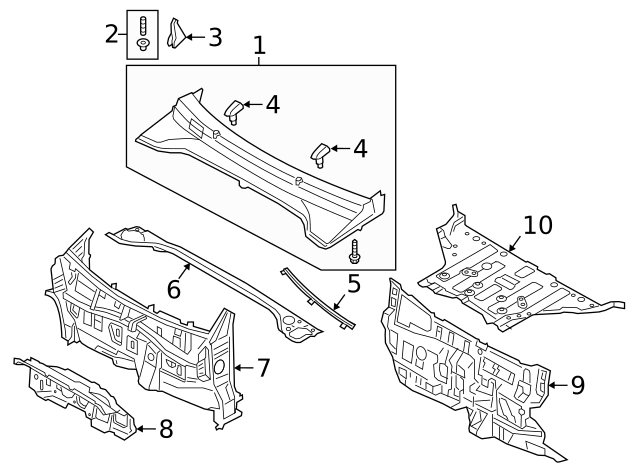 2
3
1
4
4
10
6
5
7
9
8