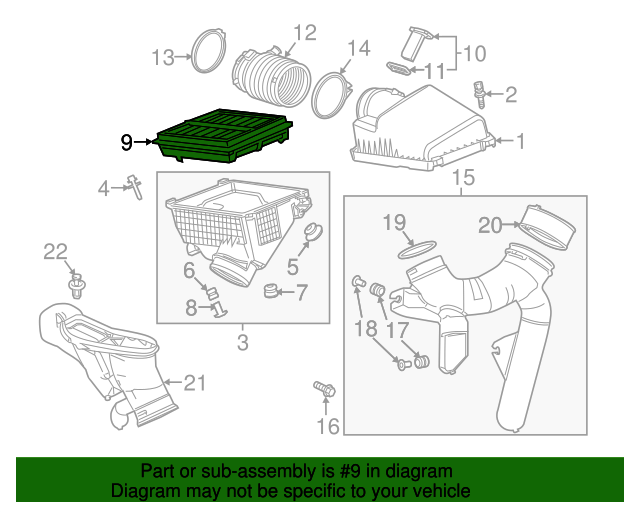 13
12
14
10
11
2
1
9
4
15
19
20
22
5
6
7
8
3
18
17
21
16

Part or sub-assembly is #9 in diagram
Diagram may not be specific to your vehicle