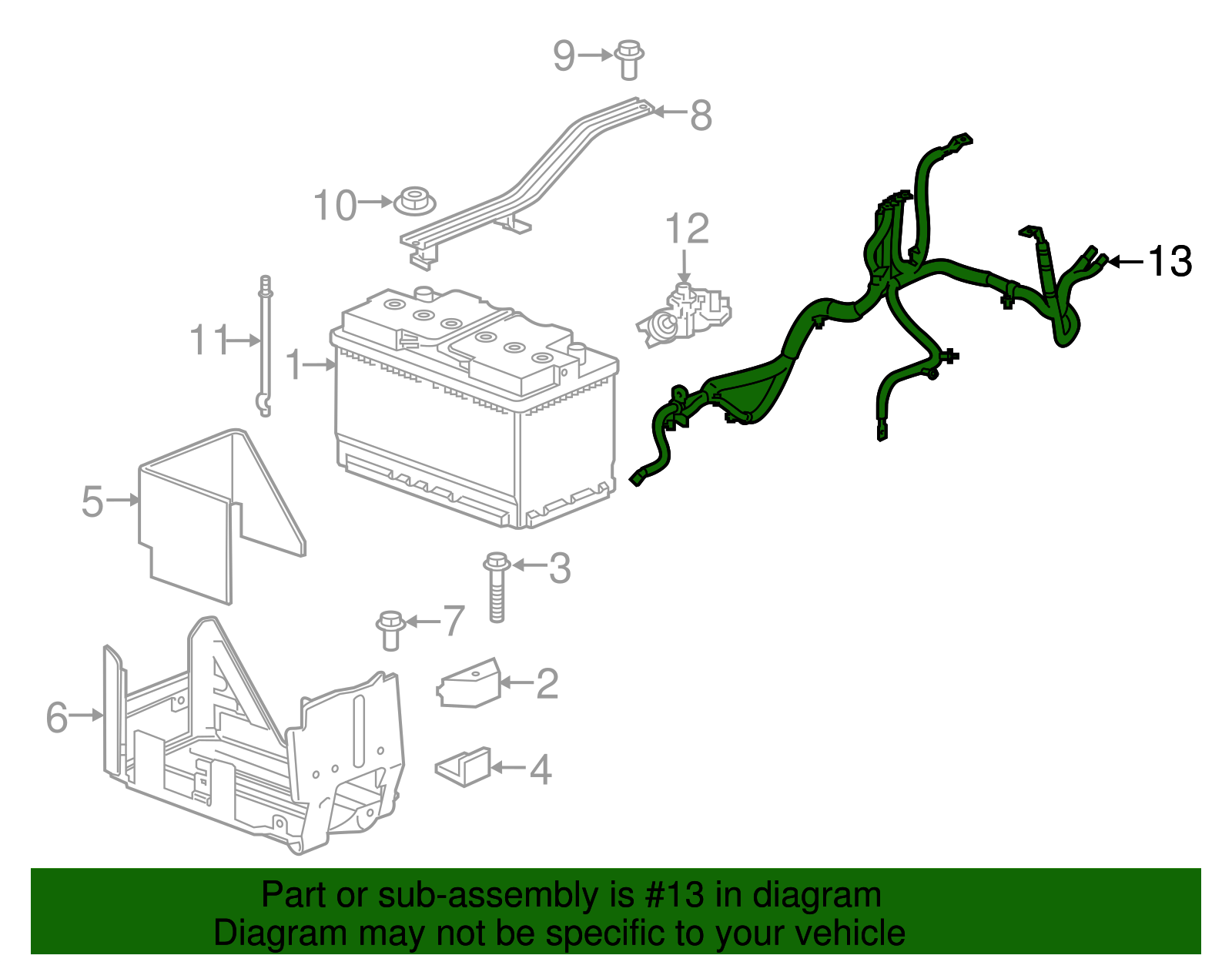 9
8
10
12
13
11
1
5
3
7
2
6
4

Part or sub-assembly is #13 in diagram
Diagram may not be specific to your vehicle