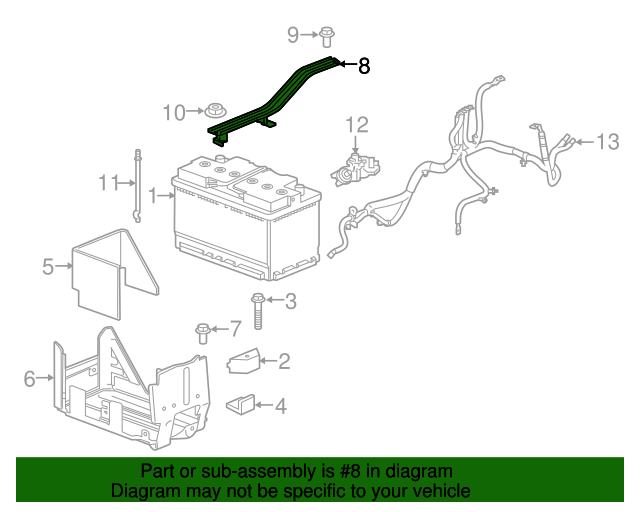 9
8
10
12
13
11
1
5
3
7
2
6
4

Part or sub-assembly is #8 in diagram
Diagram may not be specific to your vehicle