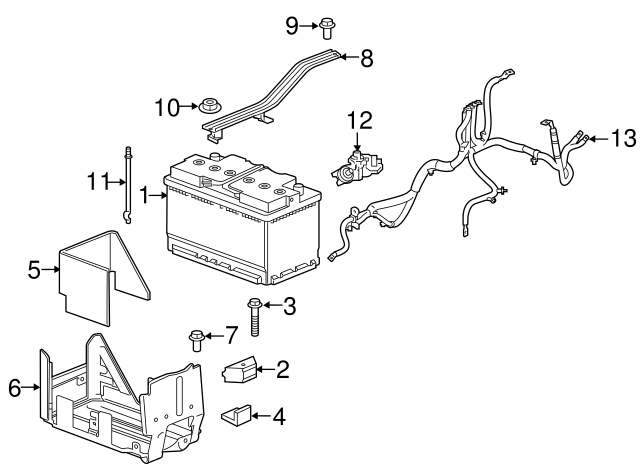 9
8
10
12
13
11
1
5
3
7
2
6
4