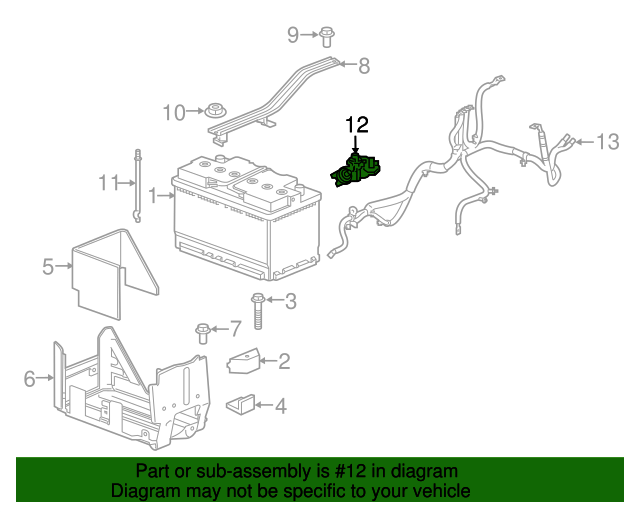 9
8
10
12
13
11
1
5
3
7
2
6
4

Part or sub-assembly is #12 in diagram
Diagram may not be specific to your vehicle