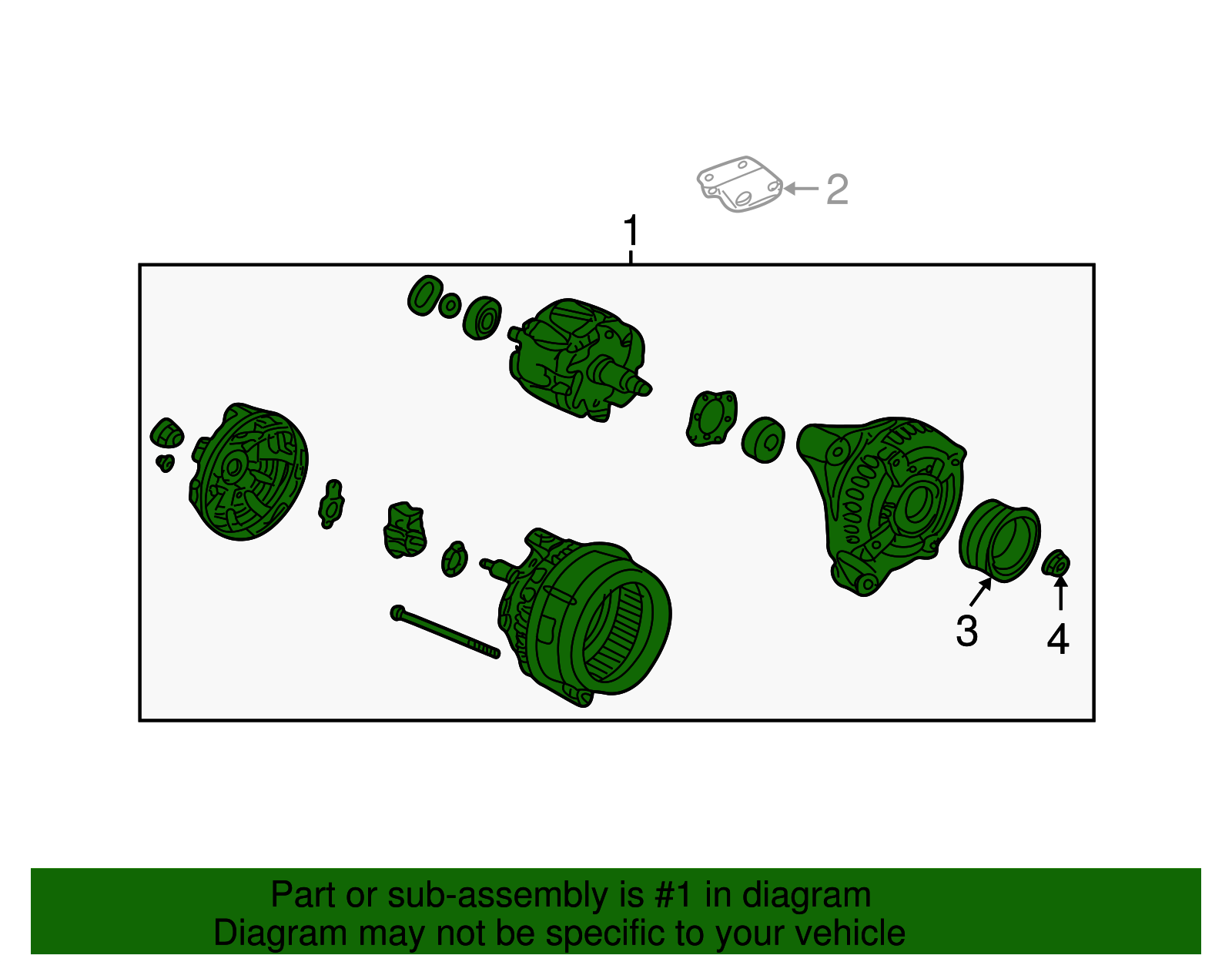 2

1

3

4

Part or sub-assembly is #1 in diagram
Diagram may not be specific to your vehicle