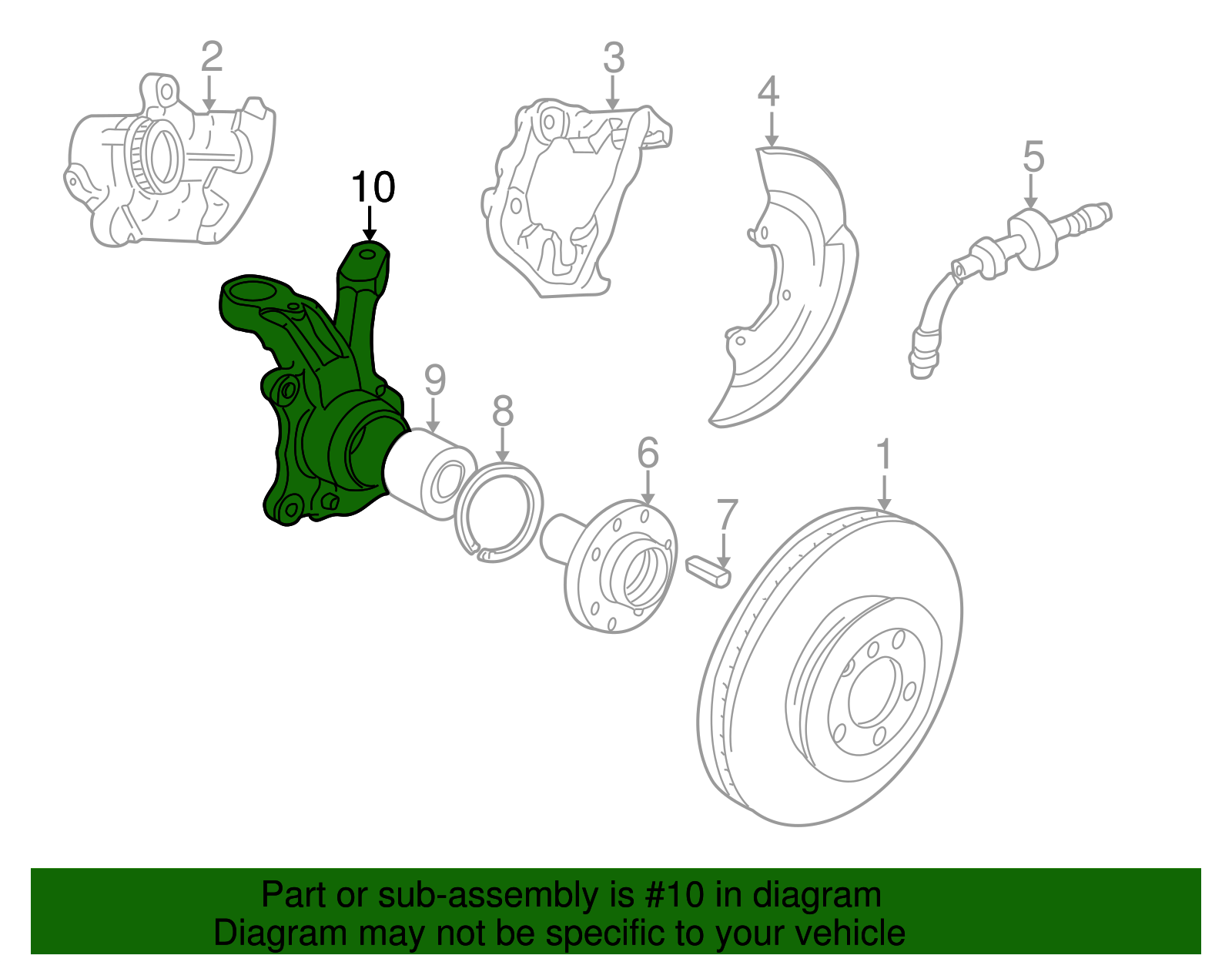 2
3
4
5
10
9
8
6
7
1

Part or sub-assembly is #10 in diagram
Diagram may not be specific to your vehicle