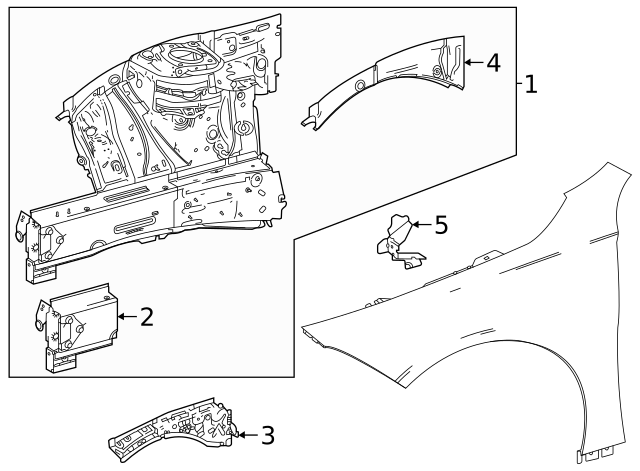 4
1
5
2
3