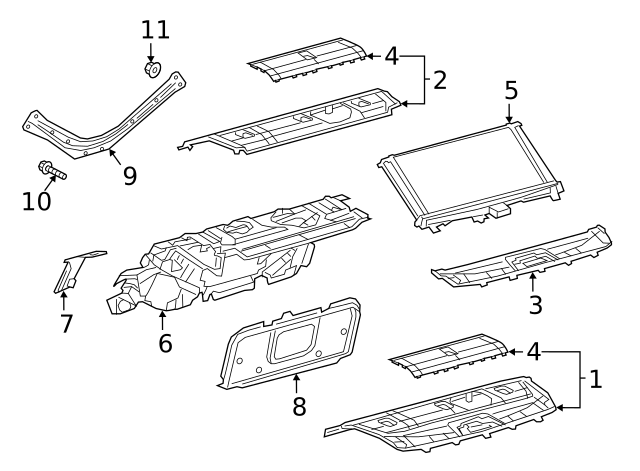 11
4
2
5
9
10
7
6
3
8
4
1