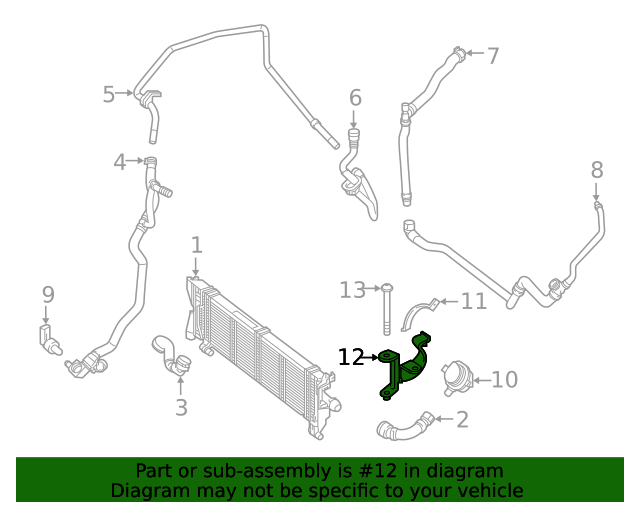 7
5
6
4
8
1
9
13
11
12
10
3
2

Part or sub-assembly is #12 in diagram
Diagram may not be specific to your vehicle