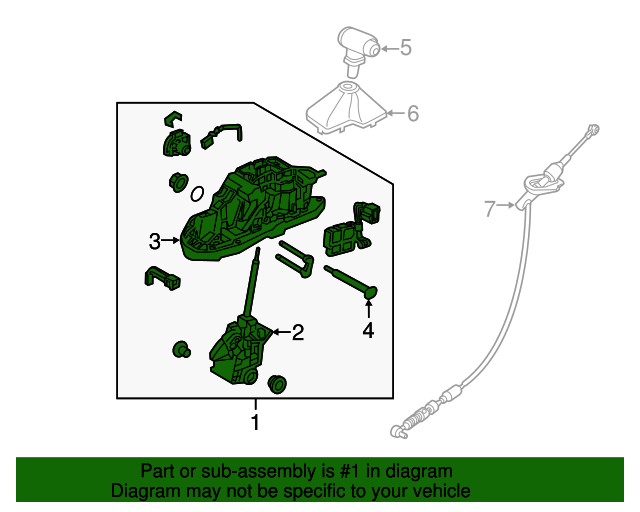 5
6
7
3
2
4
1

Part or sub-assembly is #1 in diagram
Diagram may not be specific to your vehicle