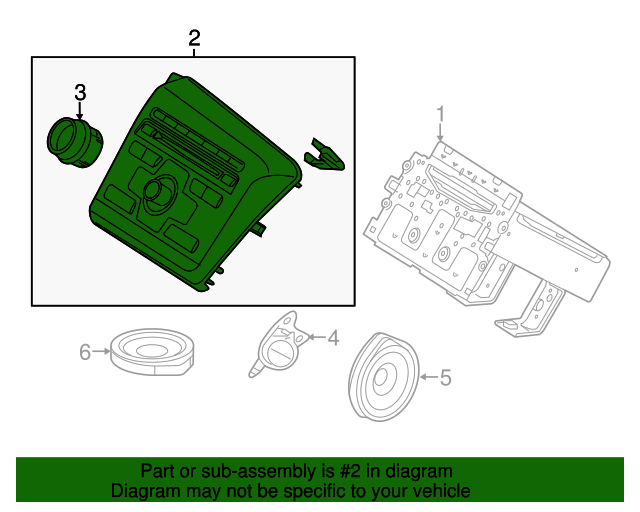 2
3
1
6
4
5

Part or sub-assembly is #2 in diagram
Diagram may not be specific to your vehicle