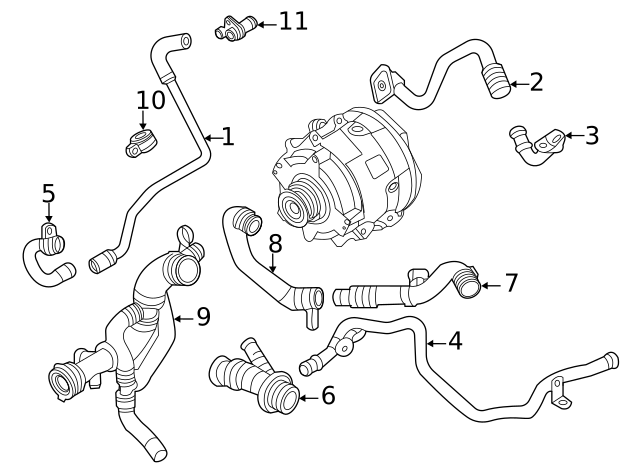 11
2
10
1
3
5
8
7
9
4
6