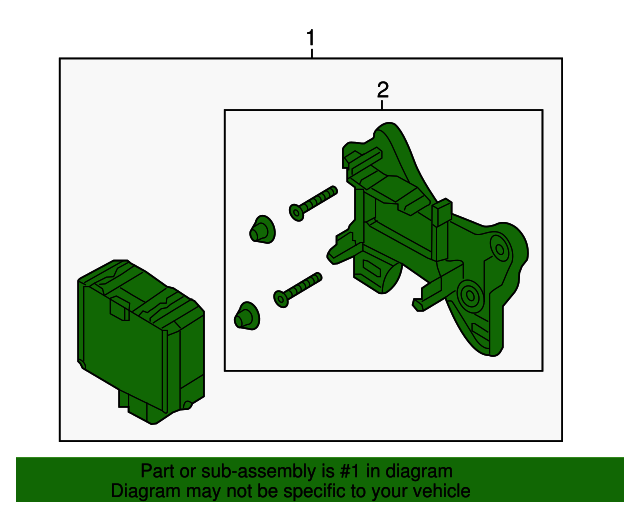 1

2

Part or sub-assembly is #1 in diagram
Diagram may not be specific to your vehicle