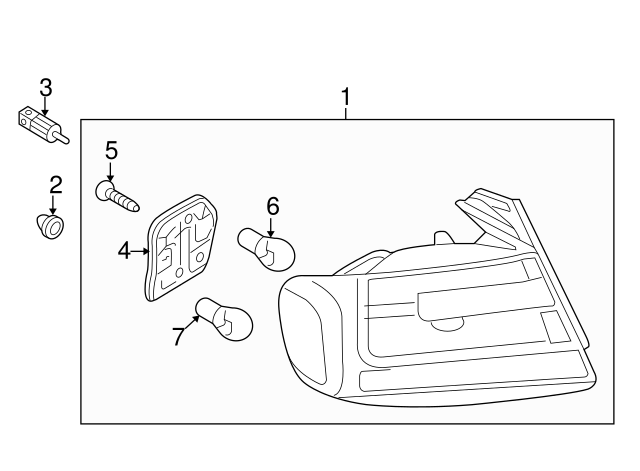 3
1
5
2
6
4
7