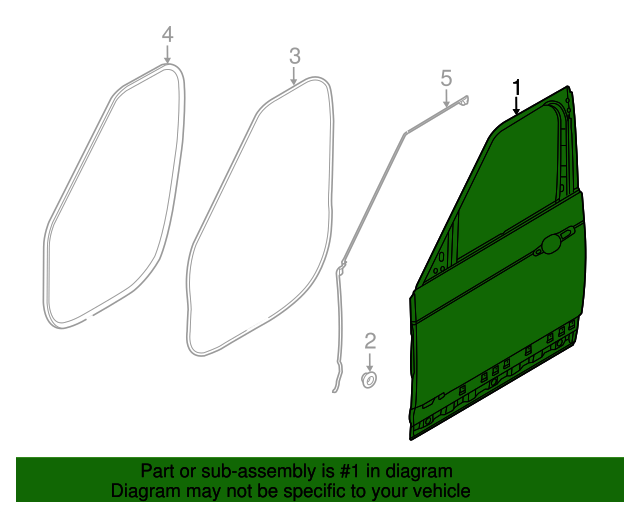 4
3
5
1
2

Part or sub-assembly is #1 in diagram
Diagram may not be specific to your vehicle