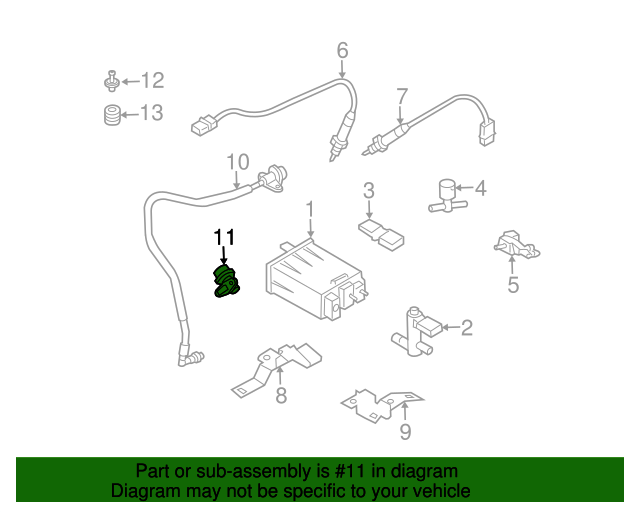 6
12
13
7
10
3
4
1
11
5
2
8
9

Part or sub-assembly is #11 in diagram
Diagram may not be specific to your vehicle