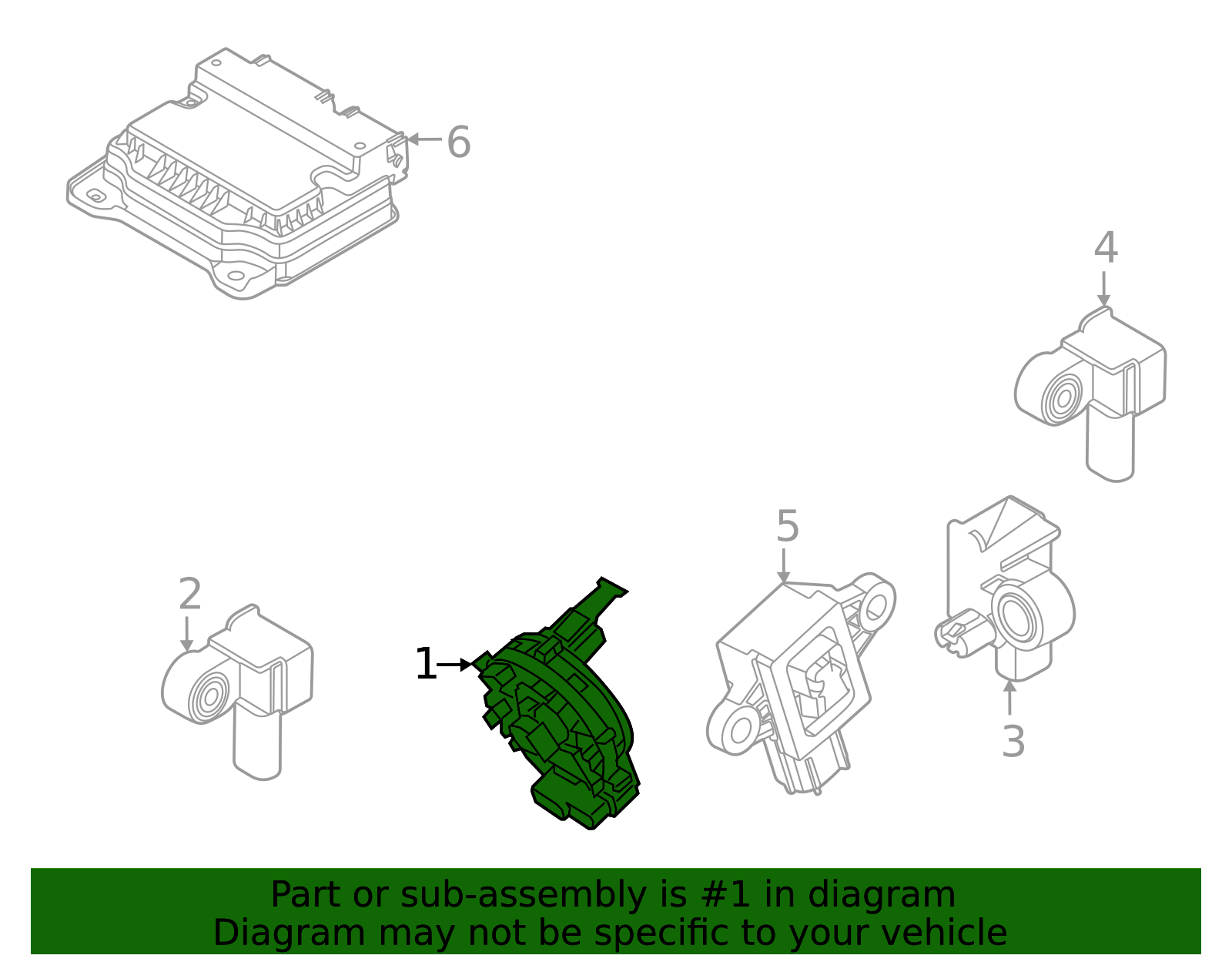 6

4

5

2

1

3

Part or sub-assembly is #1 in diagram
Diagram may not be specific to your vehicle