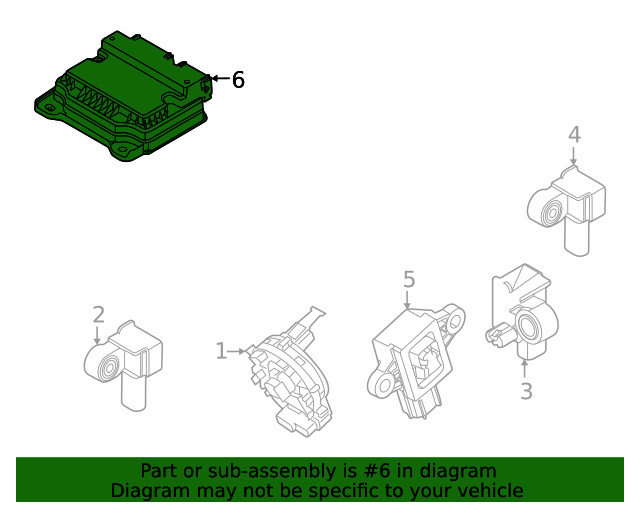 6

4

5

2

1

3

Part or sub-assembly is #6 in diagram
Diagram may not be specific to your vehicle