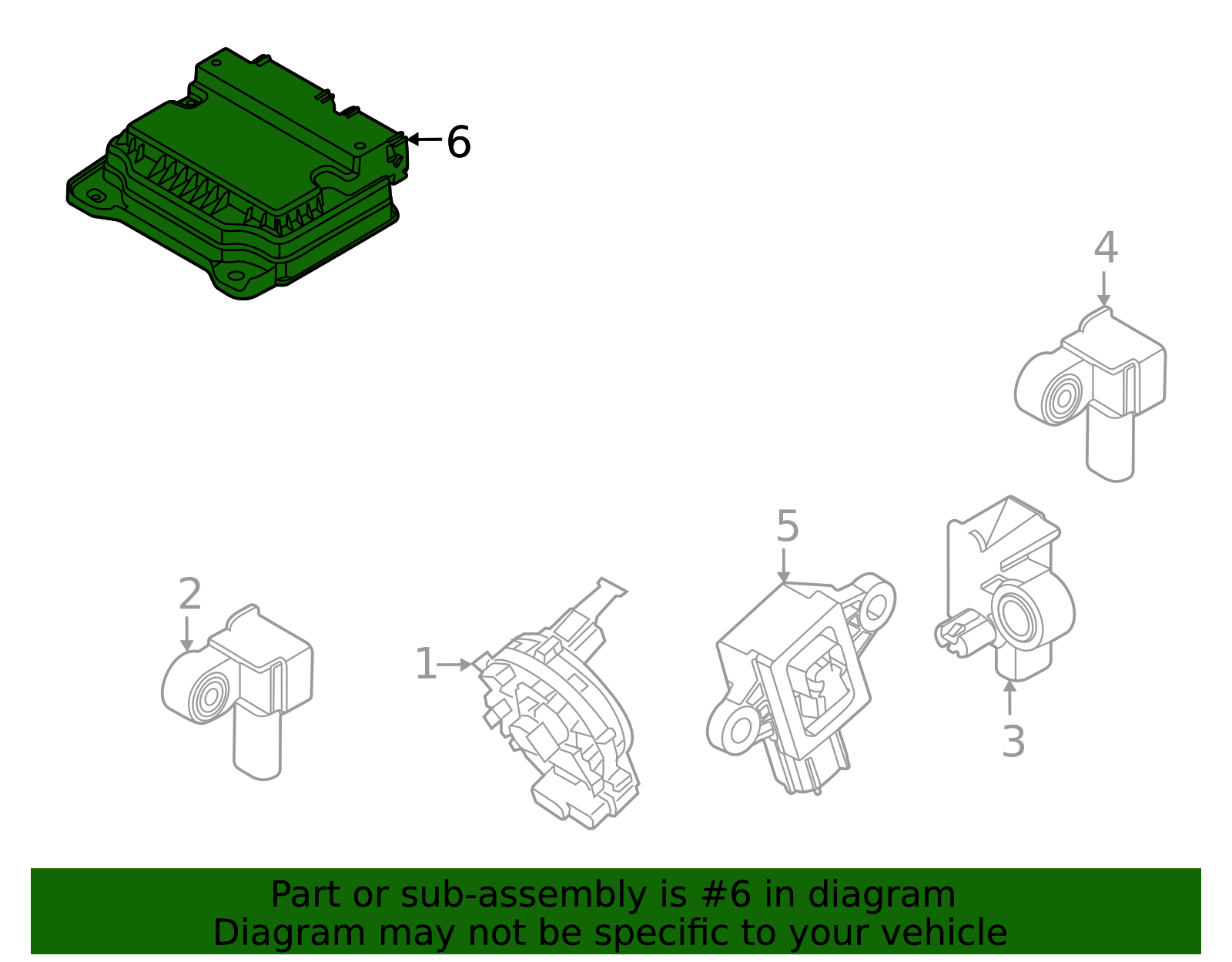 6

4

5

2

1

3

Part or sub-assembly is #6 in diagram
Diagram may not be specific to your vehicle