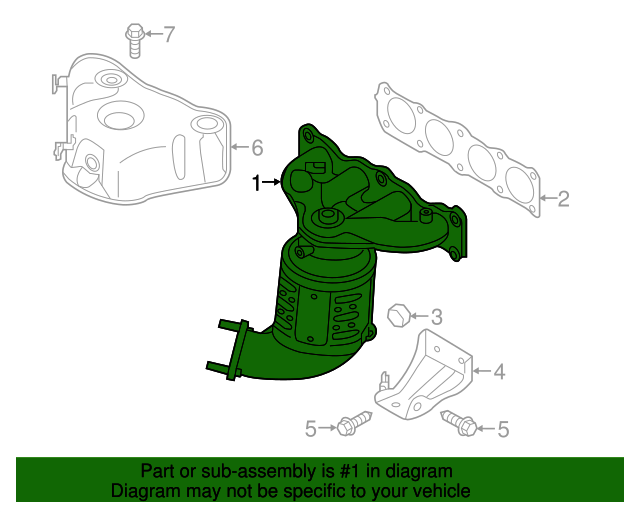 7
6
1
2
3
4
5
5

Part or sub-assembly is #1 in diagram
Diagram may not be specific to your vehicle