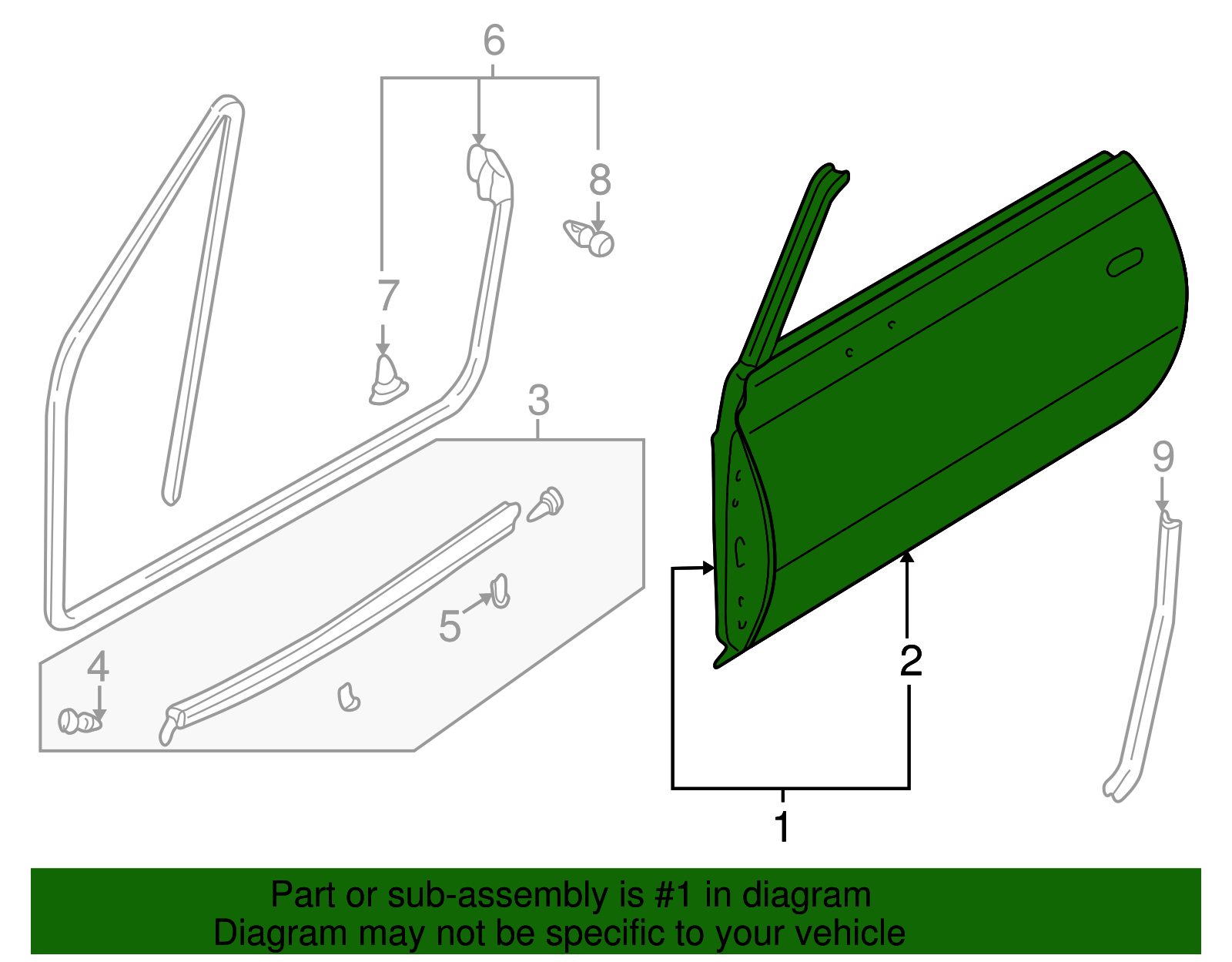 6
8
7
3
9
5
4
2
1

Part or sub-assembly is #1 in diagram
Diagram may not be specific to your vehicle