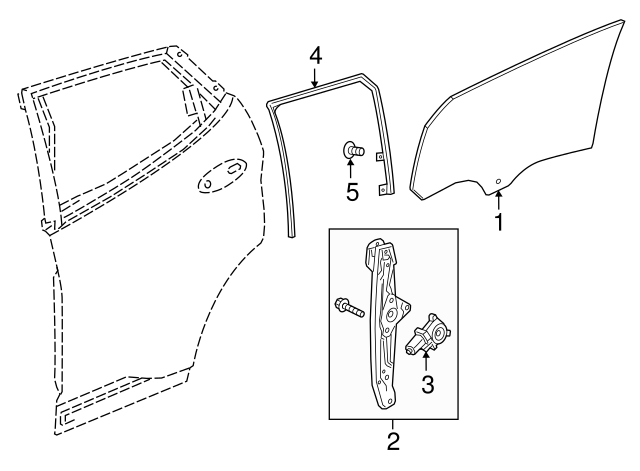 4
5
1
3
2