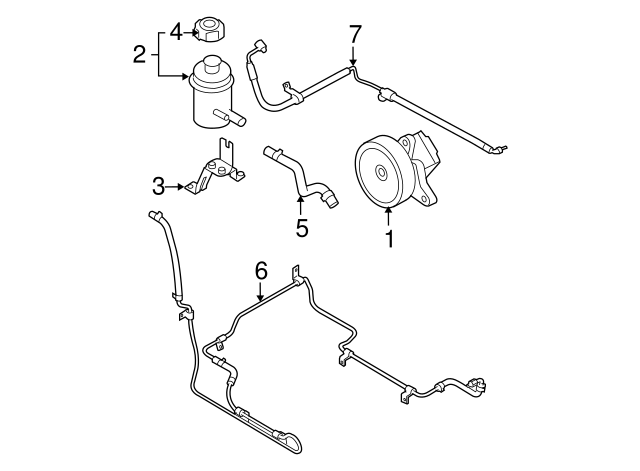 4
2
7
3
5
1
6