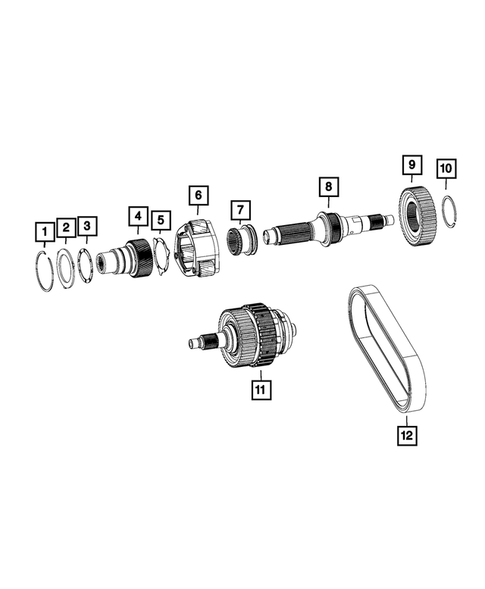 1
2
3
4
5
6
7
8
9
10
11
12