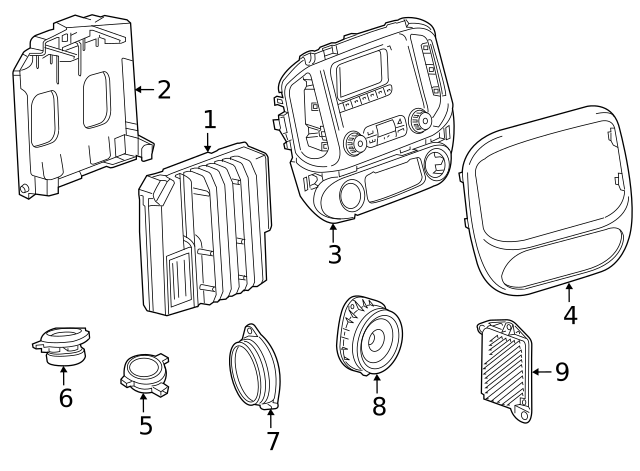 2
1
3
4
6
5
7
8
9