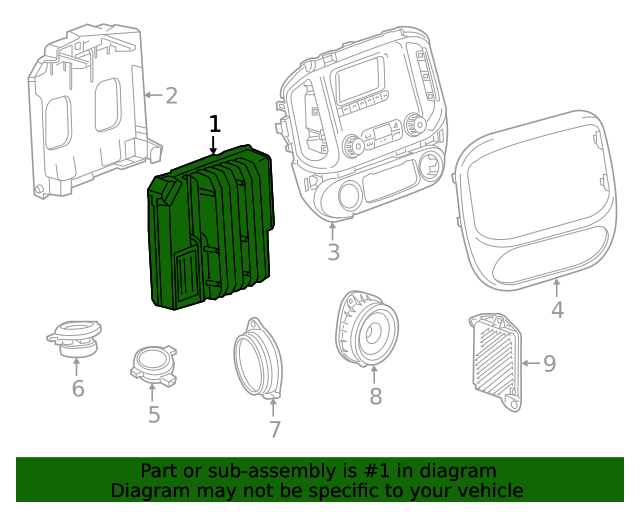 2

1

3

4

6

5

7

8

9

Part or sub-assembly is #1 in diagram
Diagram may not be specific to your vehicle