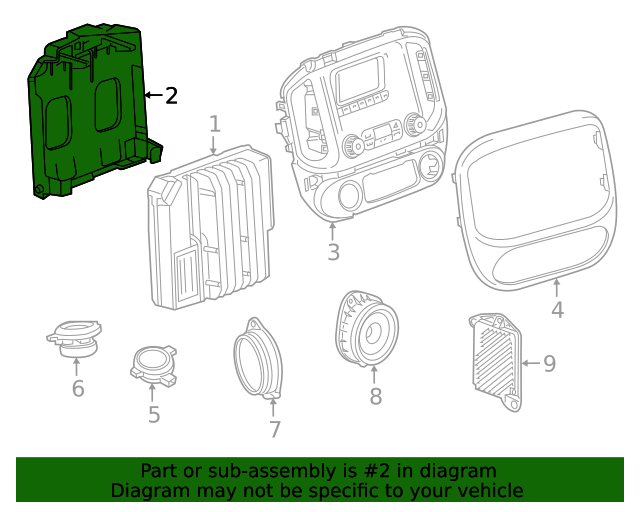 2
1
3
4
6
5
7
8
9

Part or sub-assembly is #2 in diagram
Diagram may not be specific to your vehicle