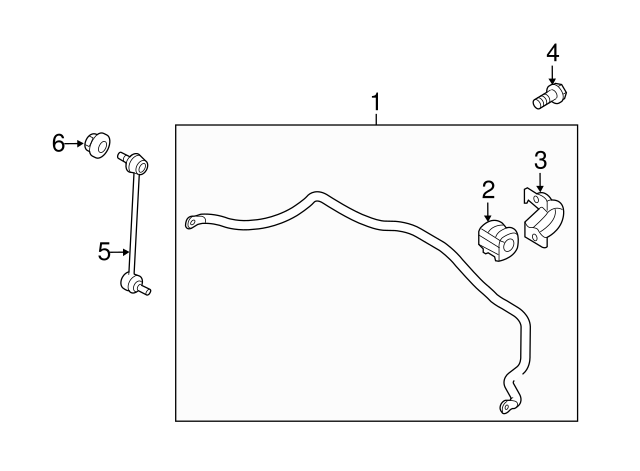 4
1
6
3
2
5