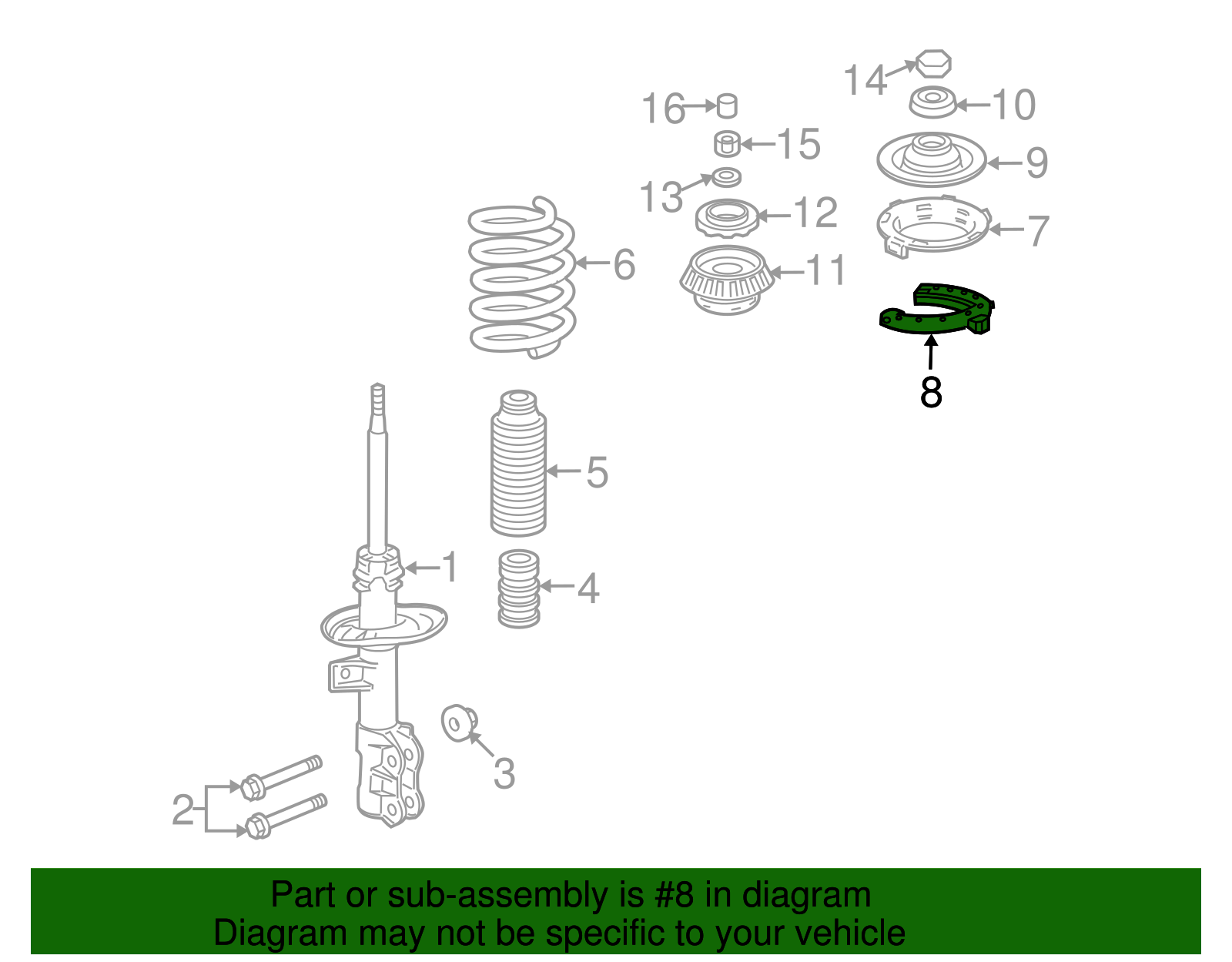 14
10
16
15
9
13
12
7
6
11
8
5
1
4
3
2

Part or sub-assembly is #8 in diagram
Diagram may not be specific to your vehicle