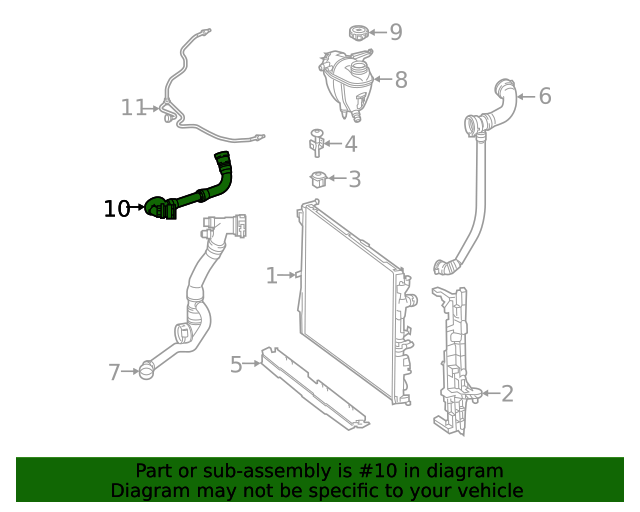 9
8
6
11
4
3
10
1
7
5
2

Part or sub-assembly is #10 in diagram
Diagram may not be specific to your vehicle