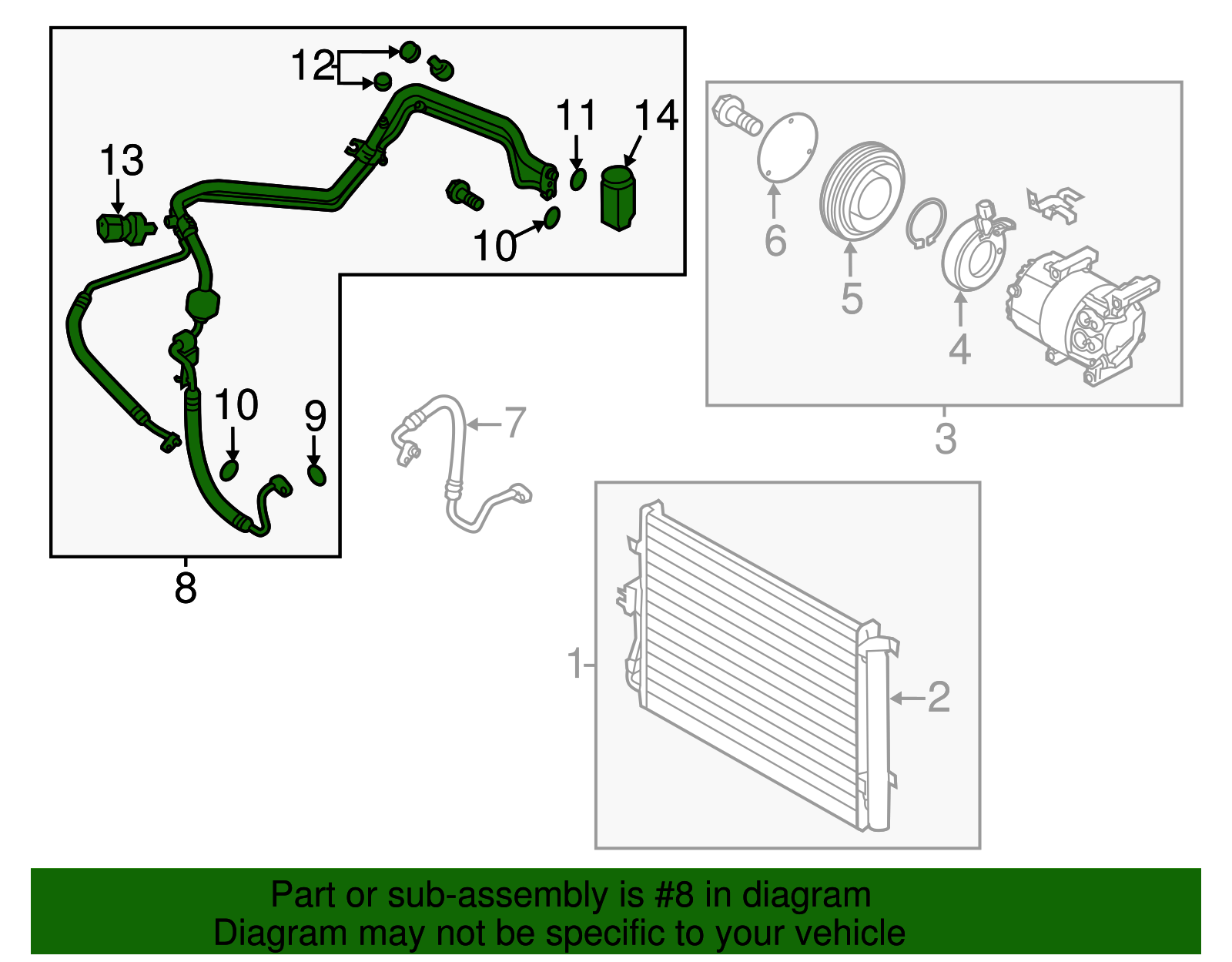 12
11
14
13
10
10
9
8
6
5
4
3
7
1
2

Part or sub-assembly is #8 in diagram
Diagram may not be specific to your vehicle