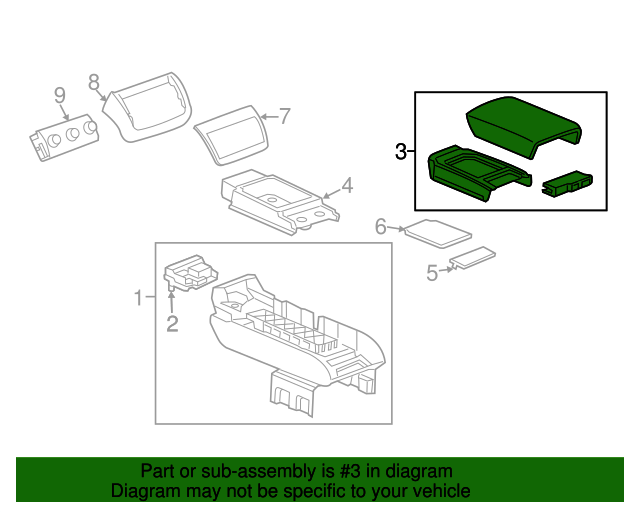 9
8
7
3
4
6
5
1
2

Part or sub-assembly is #3 in diagram
Diagram may not be specific to your vehicle