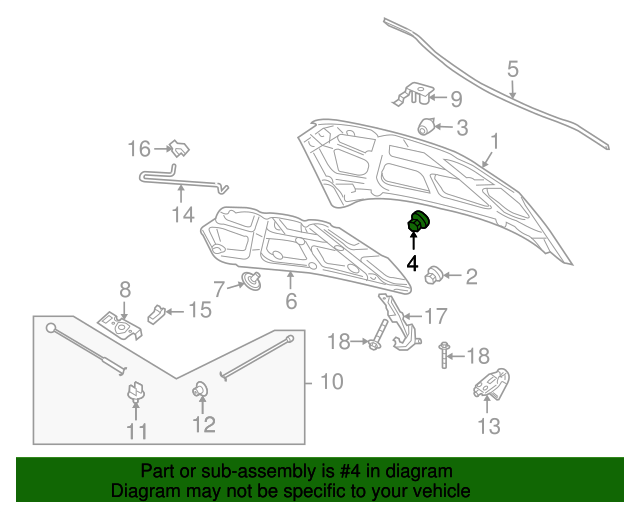 5
9
3
1
16
14
4
2
7
6
8
15
17
18
18
10
11
12
13

Part or sub-assembly is #4 in diagram
Diagram may not be specific to your vehicle