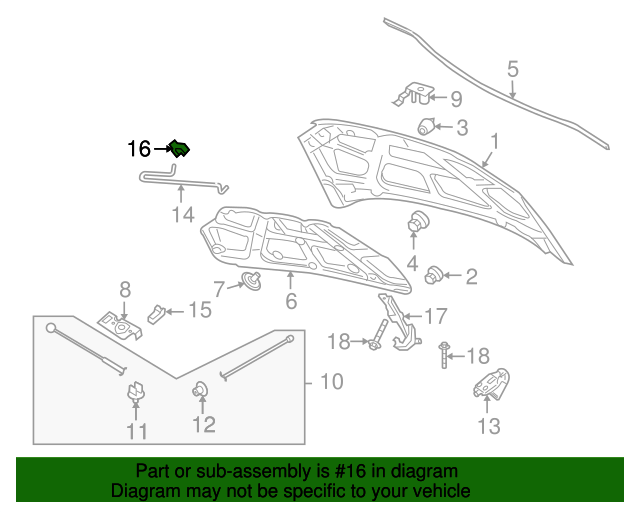 5
9
3
1
16
14
4
2
7
6
8
15
17
18
18
10
11
12
13

Part or sub-assembly is #16 in diagram
Diagram may not be specific to your vehicle